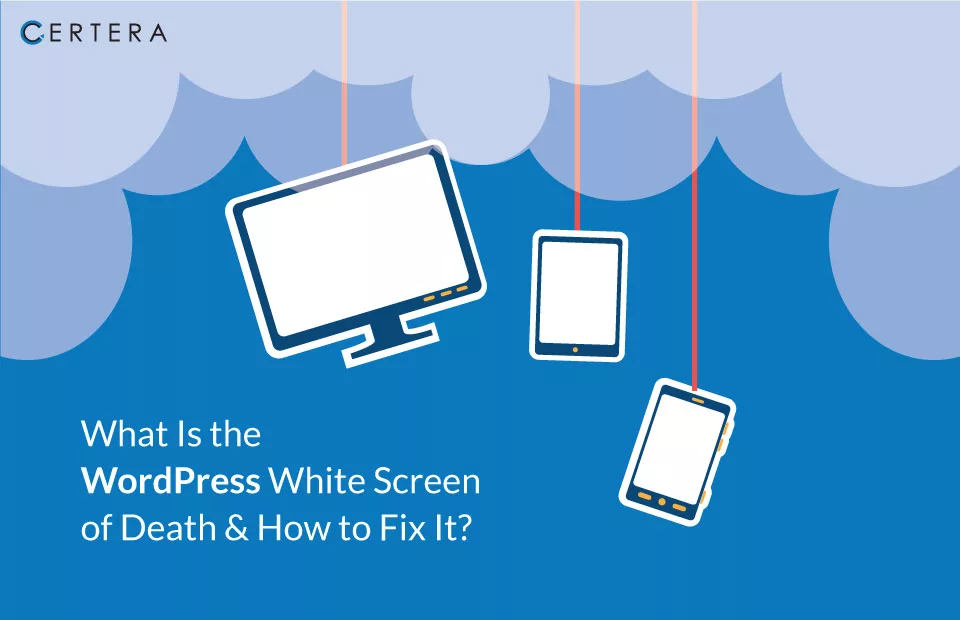 CERTERA

What Is the WordPress White Screen of Death & How to Fix It?